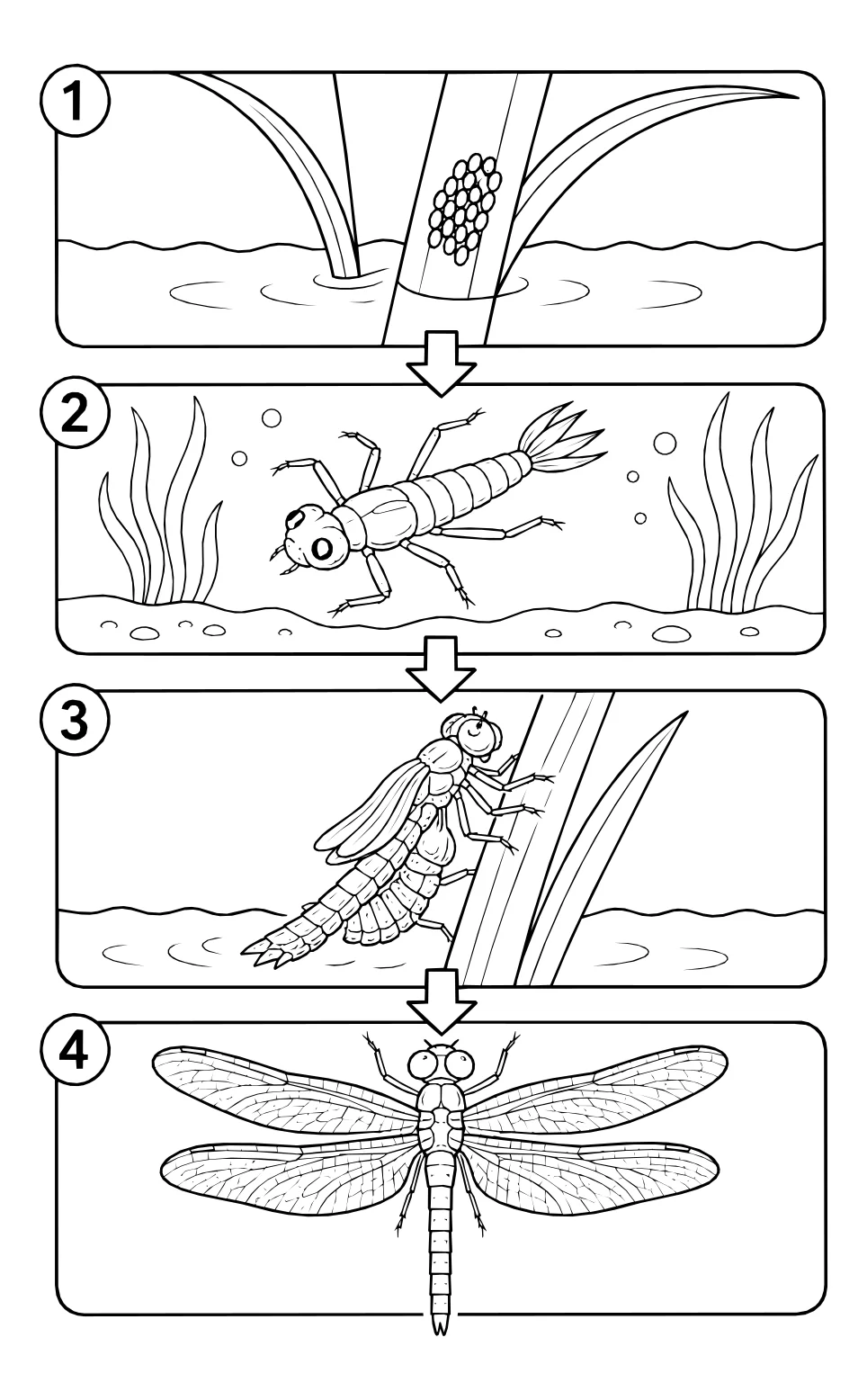 1

2

3

4