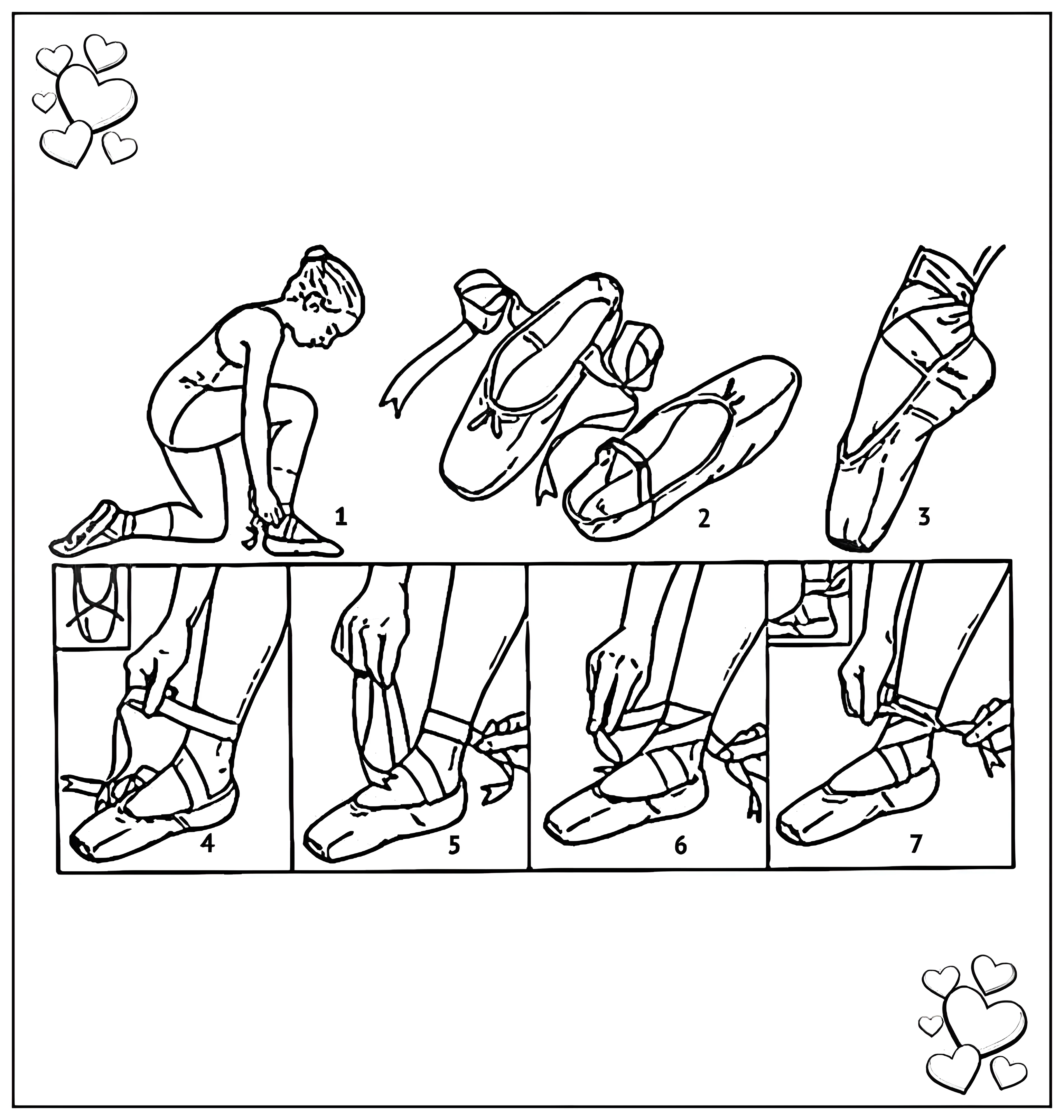 1
2
3
4
5
6
7