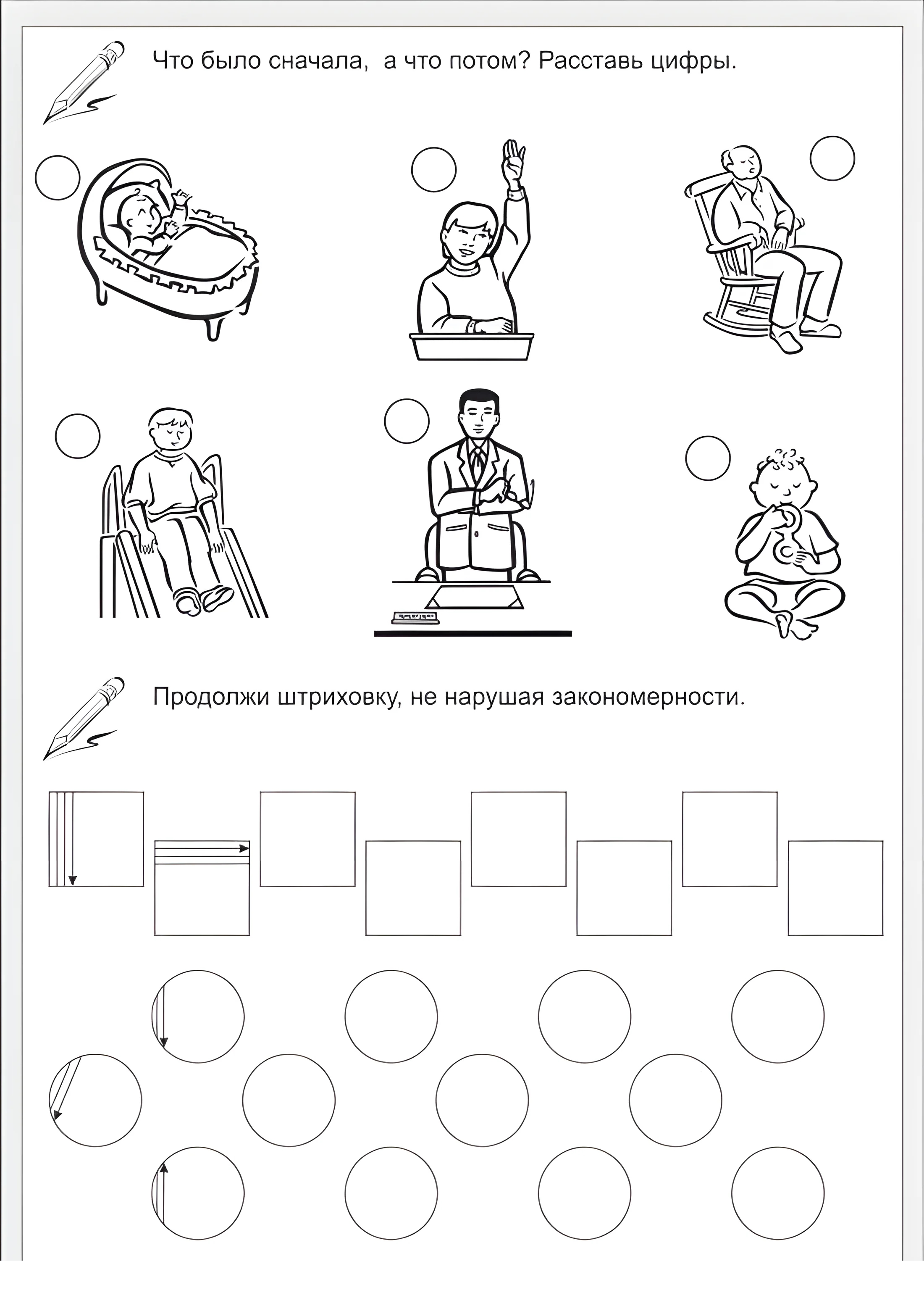 Что было сначала,  а что потом? Расставь цифры.

Продолжи штриховку, не нарушая закономерности.